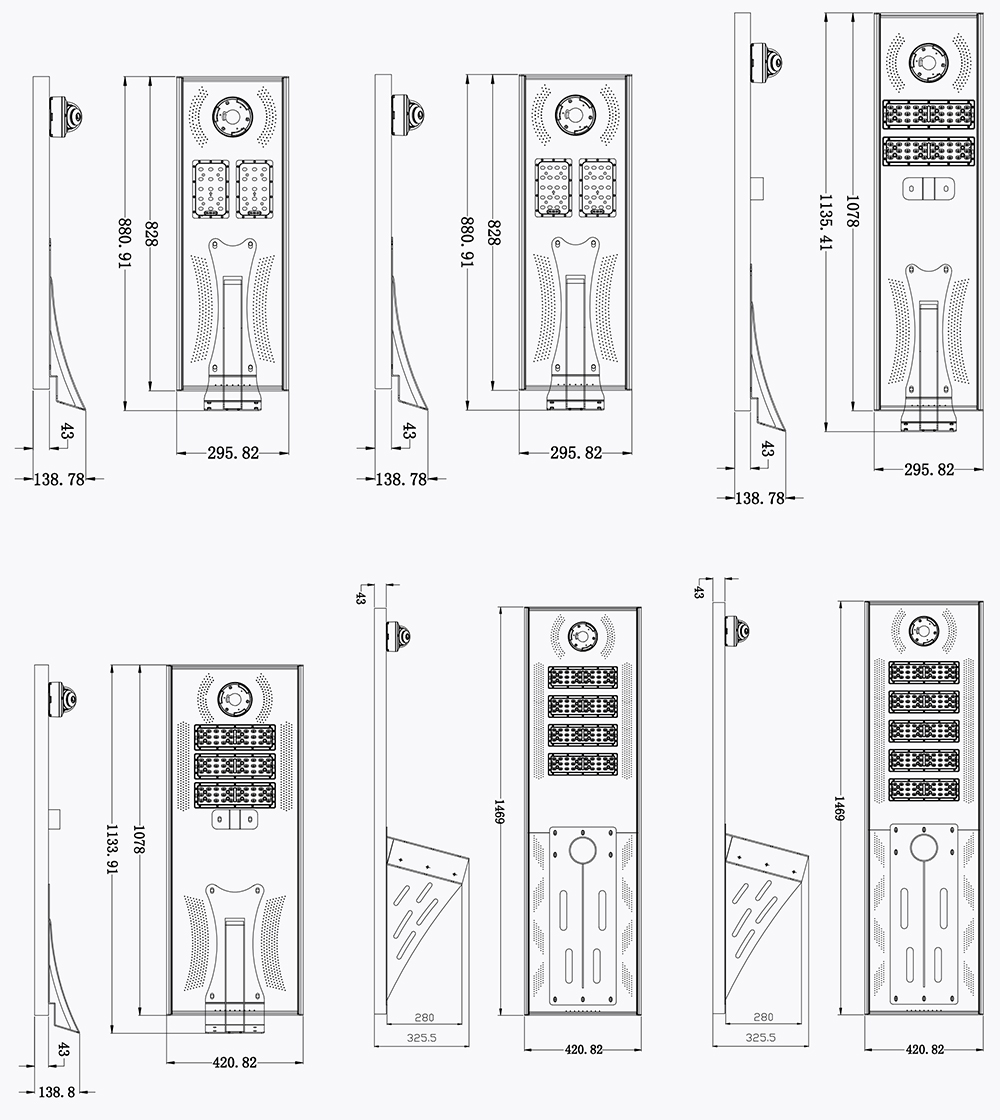 880.91
828
43
138.78
295.82

880.91
828
43
138.78
295.82

1135.41
1078
43
138.78
295.82

1133.91
1078
43
138.8
420.82

43
1469
280
325.5
420.82

43
1469
280
325.5
420.82