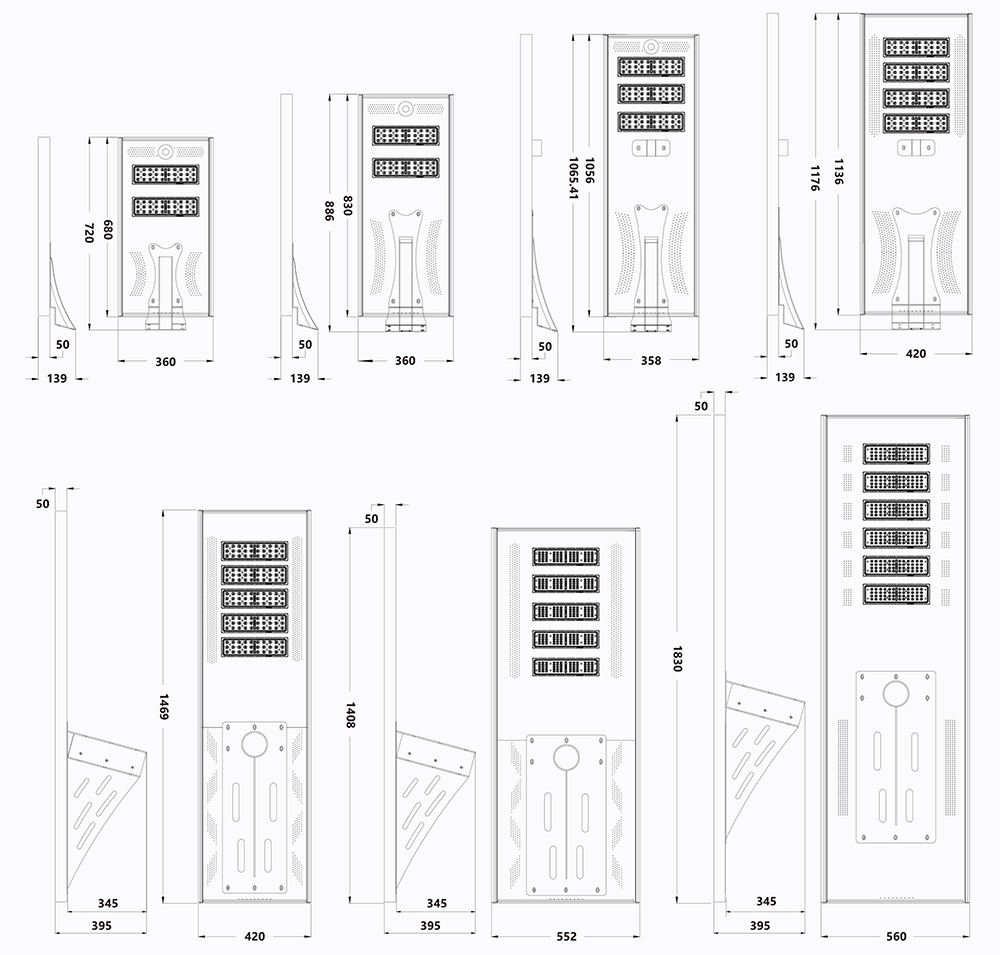 720
680
50
139
360

886
830
50
139
360

1065.41
1056
50
139
358

1176
1136
50
139
420

50
1469
345
395
420

50
1408
345
395
552

50
1830
345
395
560